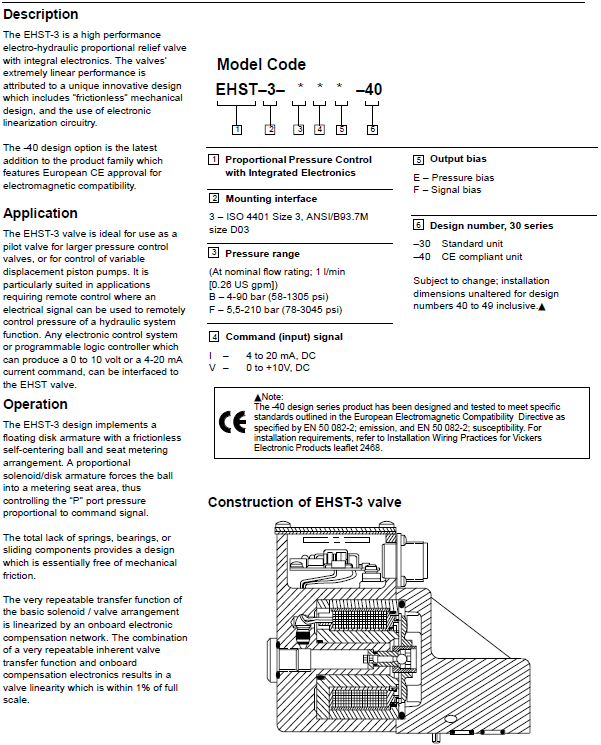 Description

The EHST-3 is a high performance electro-hydraulic proportional relief valve with integral electronics. The valves' extremely linear performance is attributed to a unique innovative design which includes "frictionless" mechanical design, and the use of electronic linearization circuitry.

The -40 design option is the latest addition to the product family which features European CE approval for electromagnetic compatibility.

Application

The EHST-3 valve is ideal for use as a pilot valve for larger pressure control valves, or for control of variable displacement piston pumps. It is particularly suited in applications requiring remote control where an electrical signal can be used to remotely control pressure of a hydraulic system function. Any electronic control system or programmable logic controller which can produce a 0 to 10 volt or a 4-20 mA current command, can be interfaced to the EHST valve.

Operation

The EHST-3 design implements a floating disk armature with a frictionless self-centering ball and seat metering arrangement. A proportional solenoid/disk armature forces the ball into a metering seat area, thus controlling the "P" port pressure proportional to command signal.

The total lack of springs, bearings, or sliding components provides a design which is essentially free of mechanical friction.

The very repeatable transfer function of the basic solenoid / valve arrangement is linearized by an onboard electronic compensation network. The combination of a very repeatable inherent valve transfer function and onboard compensation electronics results in a valve linearity which is within 1% of full scale.

Model Code

EHST–3– * * * –40

1 2 3 4 5 6

1 Proportional Pressure Control with Integrated Electronics

2 Mounting interface

3 – ISO 4401 Size 3, ANSI/B93.7M size D03

3 Pressure range

(At nominal flow rating; 1 l/min [0.26 US gpm])
B – 4-90 bar (58-1305 psi)
F – 5,5-210 bar (78-3045 psi)

4 Command (input) signal

I – 4 to 20 mA, DC
V – 0 to +10V, DC

5 Output bias

E – Pressure bias
F – Signal bias

6 Design number, 30 series

–30 Standard unit
–40 CE compliant unit

Subject to change; installation dimensions unaltered for design numbers 40 to 49 inclusive.▲

CE
▲Note:
The -40 design series product has been designed and tested to meet specific standards outlined in the European Electromagnetic Compatibility Directive as specified by EN 50 082-2; emission, and EN 50 082-2; susceptibility. For installation requirements, refer to Installation Wiring Practices for Vickers Electronic Products leaflet 2468.

Construction of EHST-3 valve